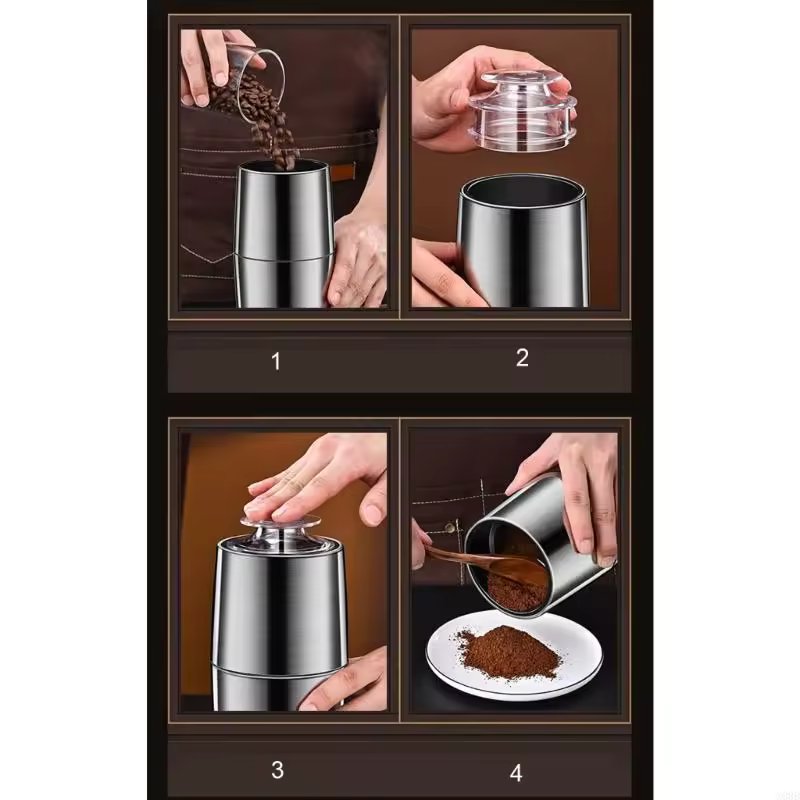 1

2

3

4